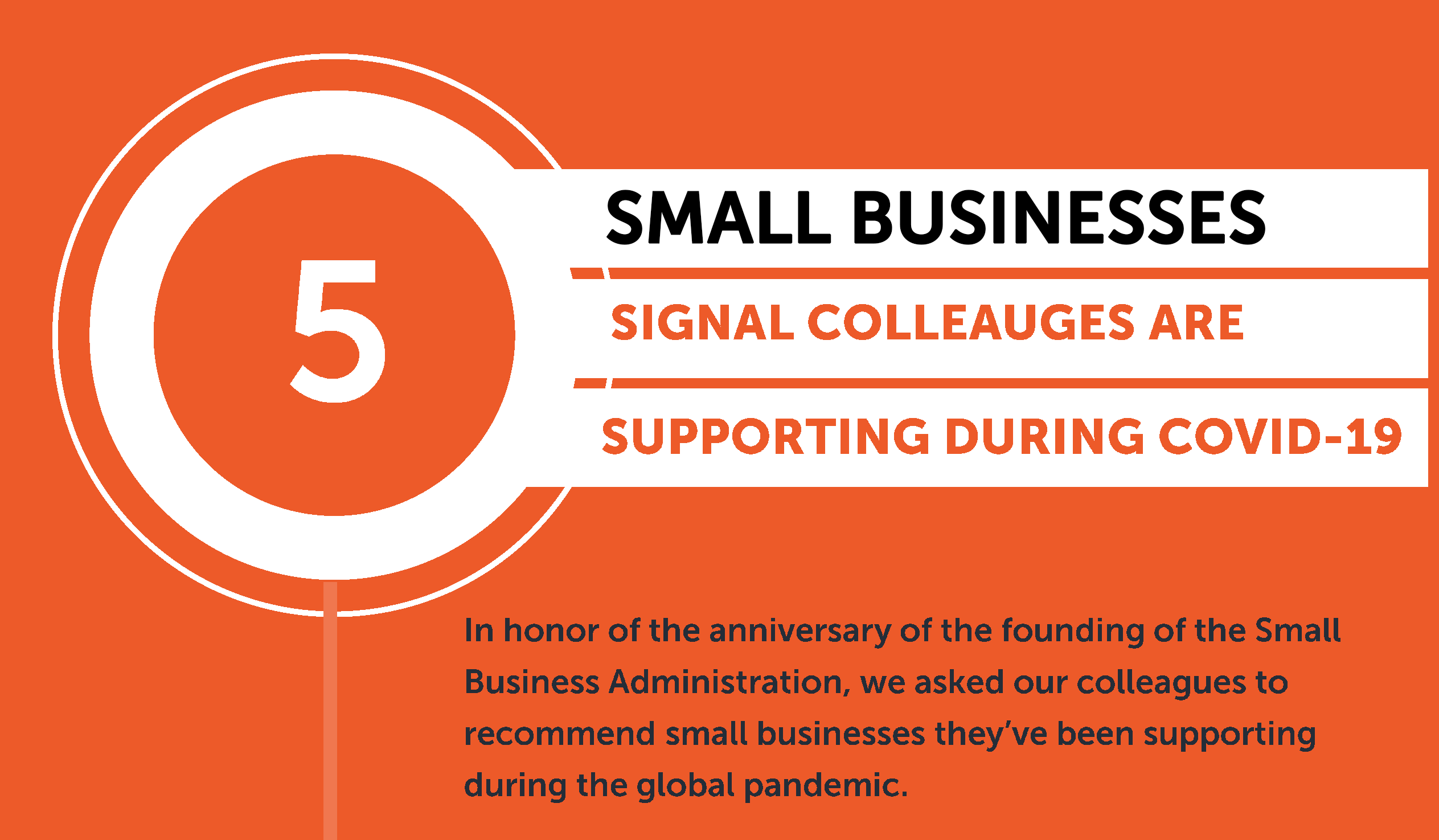 5

SMALL BUSINESSES

SIGNAL COLLEAUGES ARE

SUPPORTING DURING COVID-19

In honor of the anniversary of the founding of the Small Business Administration, we asked our colleagues to recommend small businesses they've been supporting during the global pandemic.